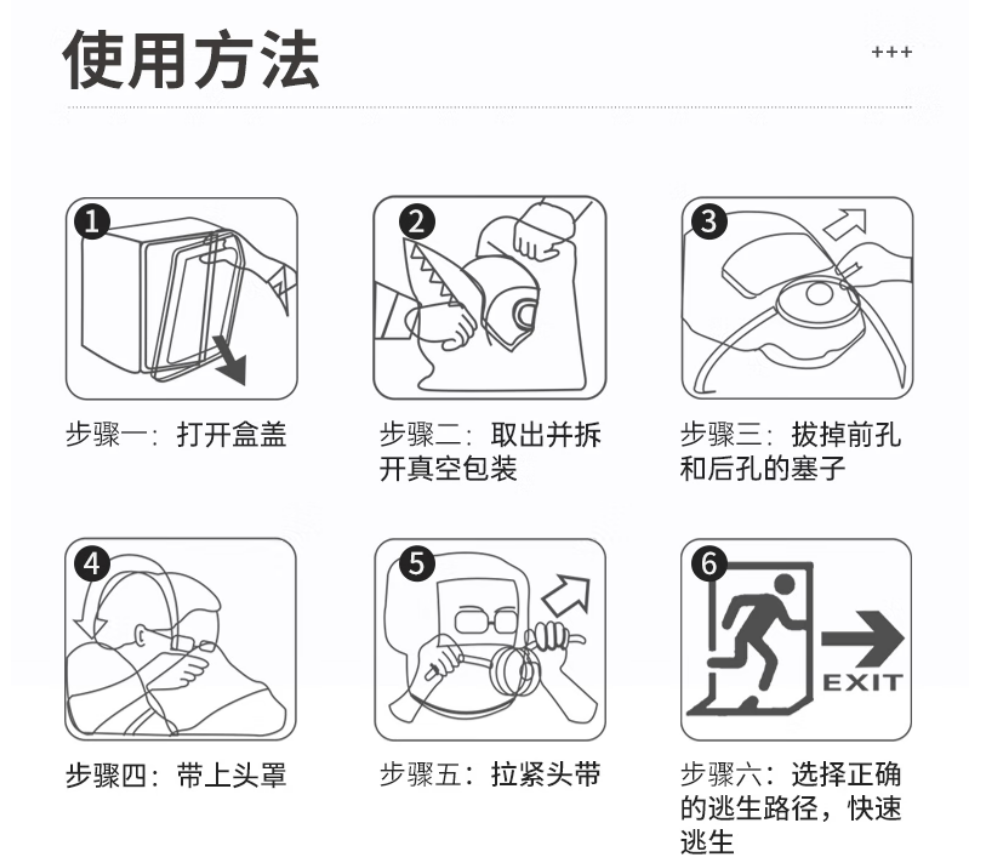 使用方法

+++

1

步骤一：打开盒盖

2

步骤二：取出并拆开真空包装

3

步骤三：拔掉前孔和后孔的塞子

4

步骤四：带上头罩

5

步骤五：拉紧头带

6

EXIT

步骤六：选择正确的逃生路径，快速逃生