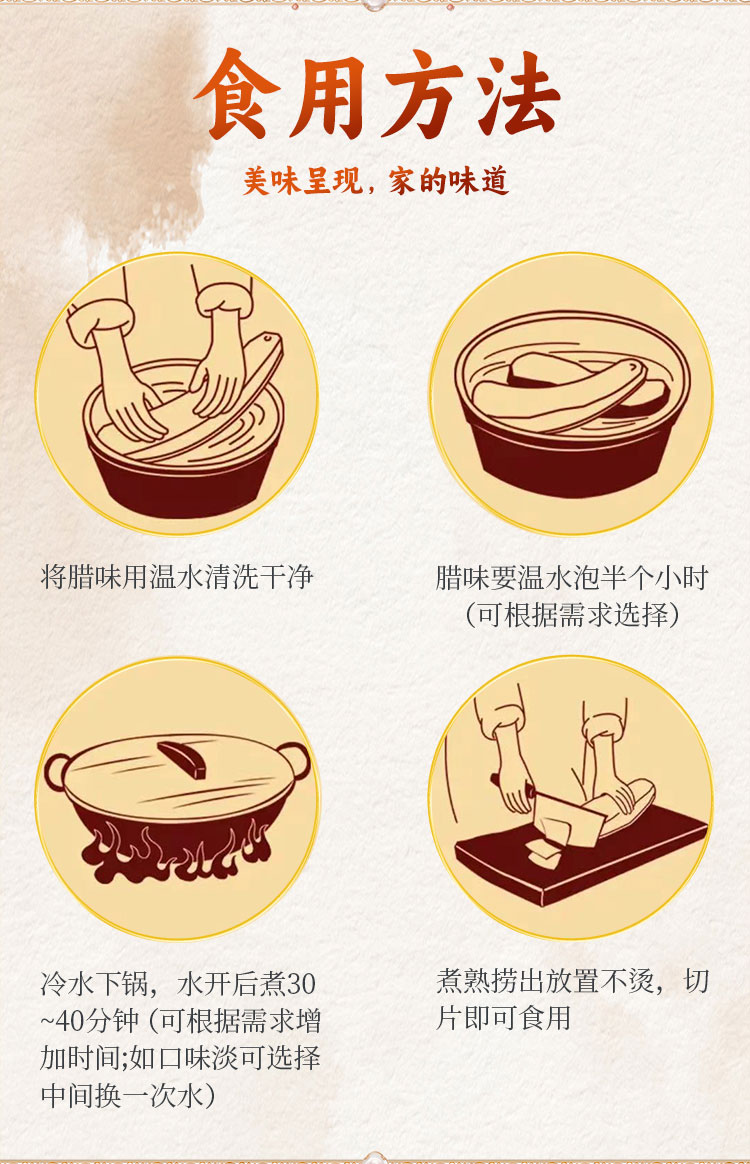 食用方法

美味呈现，家的味道

将腊味用温水清洗干净

腊味要温水泡半个小时（可根据需求选择）

冷水下锅，水开后煮30~40分钟（可根据需求增加时间;如口味淡可选择中间换一次水）

煮熟捞出放置不烫，切片即可食用